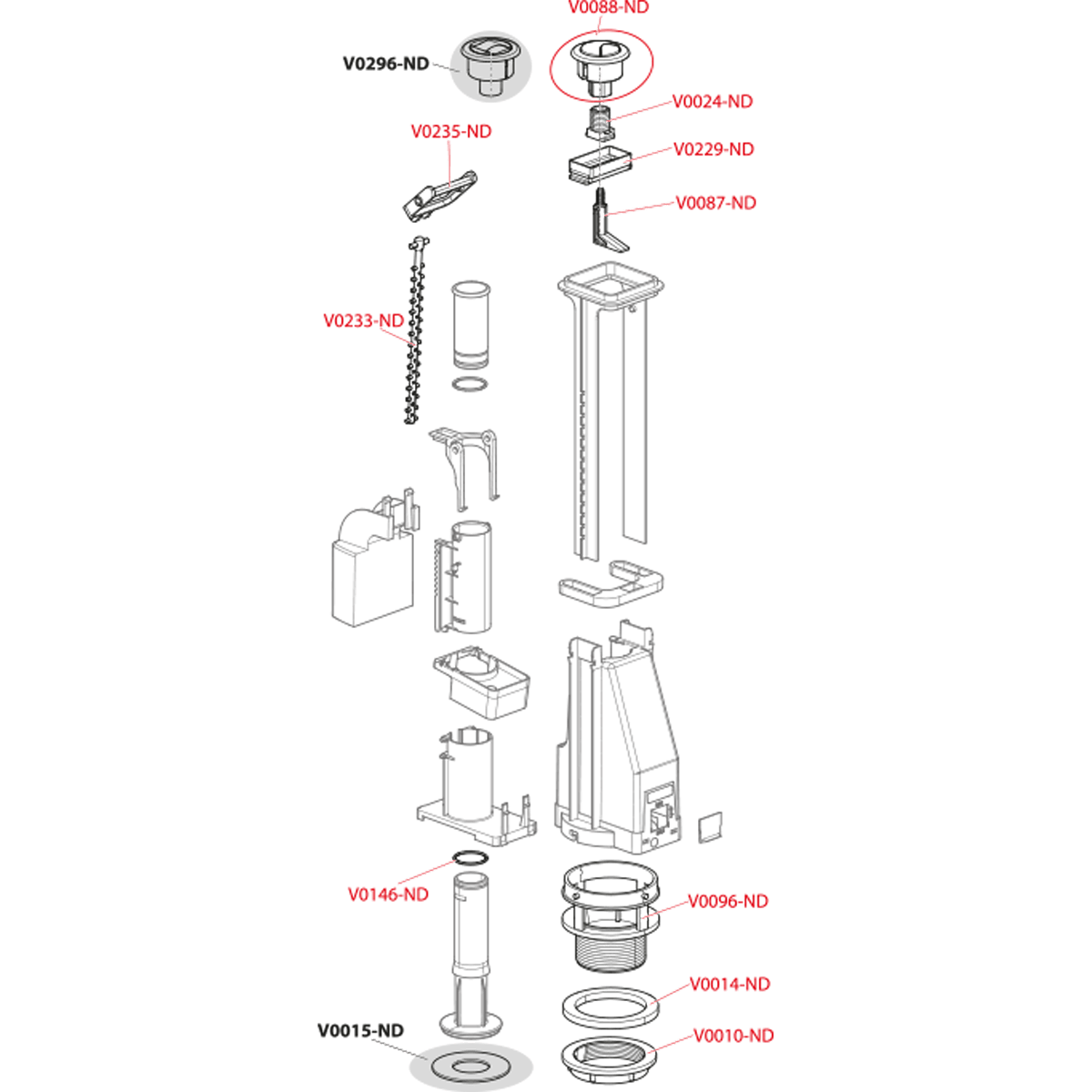 V0088-ND

V0296-ND

V0024-ND

V0235-ND

V0229-ND

V0087-ND

V0233-ND

V0146-ND

V0096-ND

V0014-ND

V0015-ND

V0010-ND