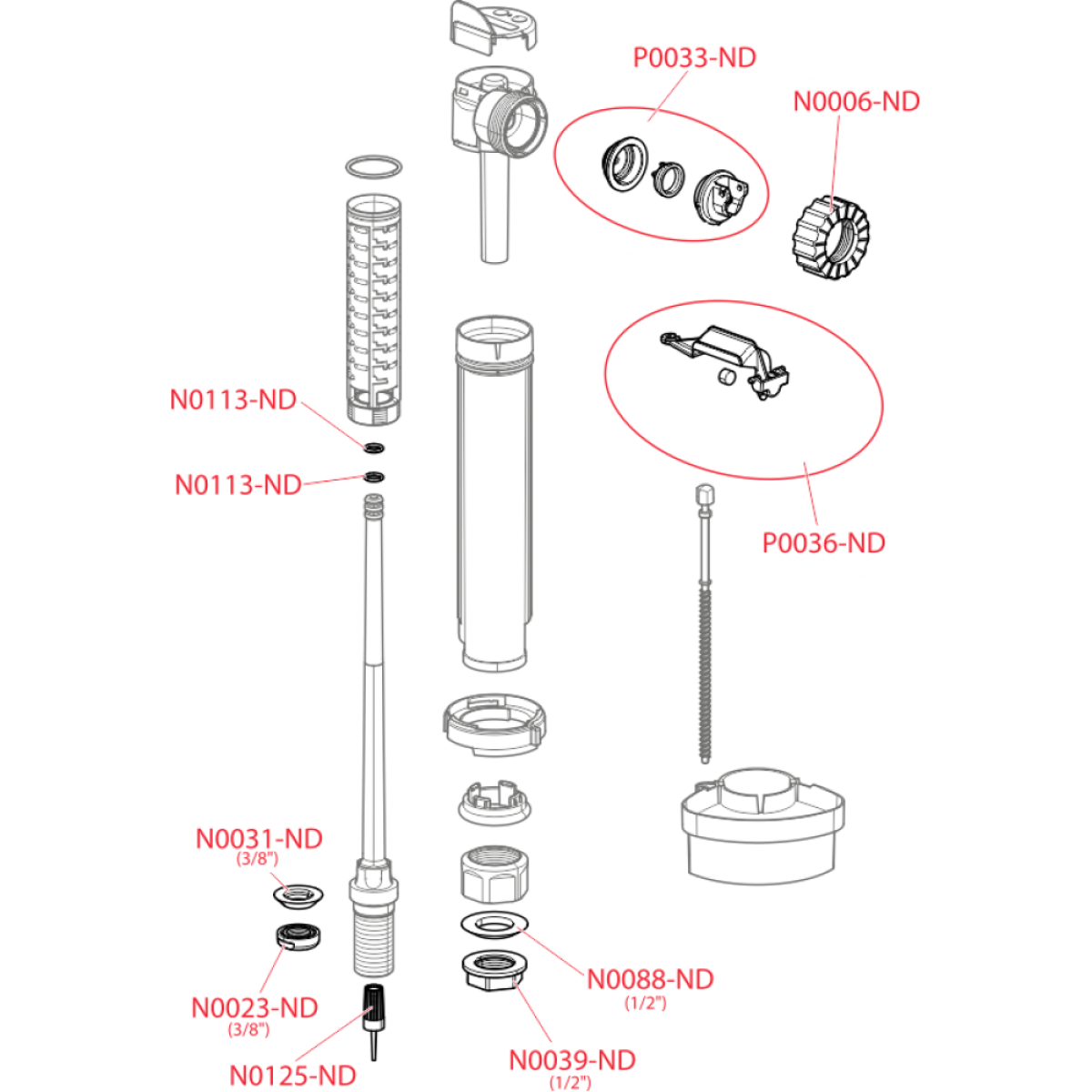 P0033-ND

N0006-ND

N0113-ND

N0113-ND

P0036-ND

N0031-ND
(3/8")

N0023-ND
(3/8")

N0125-ND

N0088-ND
(1/2")

N0039-ND
(1/2")